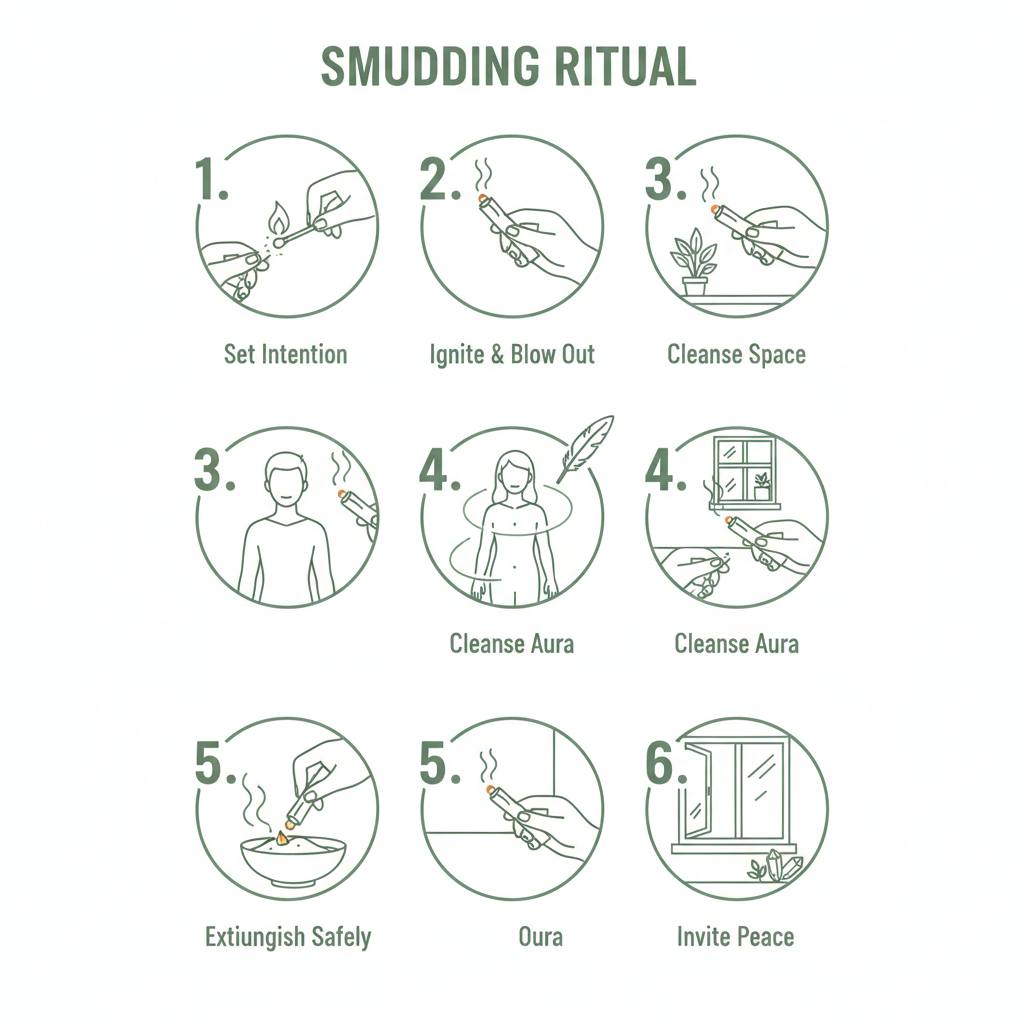 SMUDDING RITUAL

1.

Set Intention

2.

Ignite & Blow Out

3.

Cleanse Space

3.

4.

Cleanse Aura

4.

Cleanse Aura

5.

Extiungish Safely

5.

Oura

6.

Invite Peace